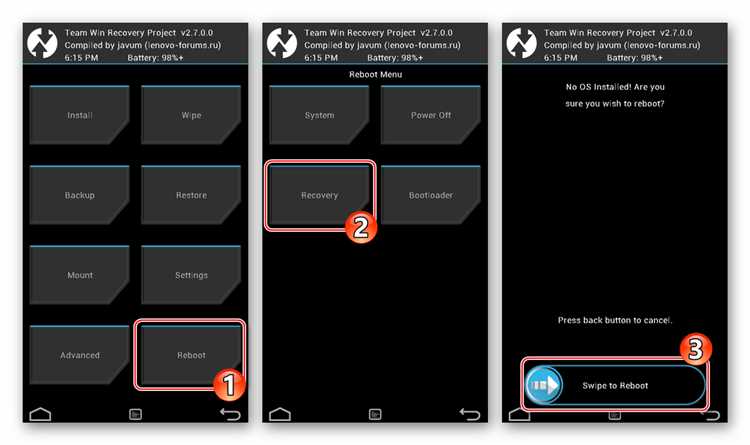 Team Win Recovery Project v2.7.0.0
Compiled by javum (lenovo-forums.ru)
6:15 PM Battery: 98%+

Install
Wipe
Backup
Restore
Mount
Settings
Advanced
Reboot

1

Team Win Recovery Project v2.7.0.0
Compiled by javum (lenovo-forums.ru)
6:15 PM Battery: 98%+

Reboot Menu

System
Power Off
Recovery
Bootloader

2

Team Win Recovery Project v2.7.0.0
Compiled by javum (lenovo-forums.ru)
6:15 PM Battery: 98%+

No OS Installed! Are you sure you wish to reboot?

Press back button to cancel.

3

Swipe to Reboot