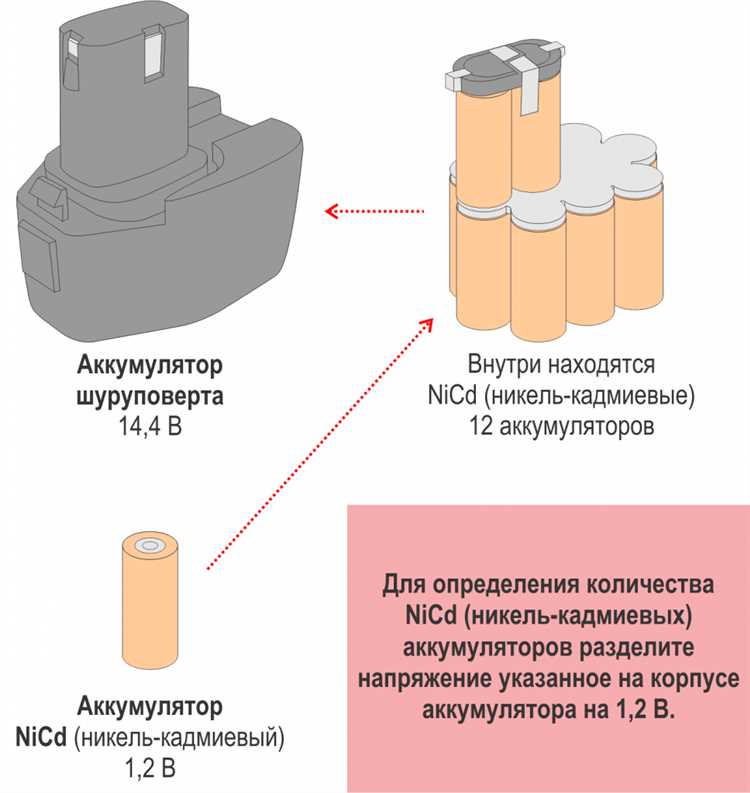 Аккумулятор шуруповерта
14,4 В

Внутри находятся
NiCd (никель-кадмиевые)
12 аккумуляторов

Аккумулятор
NiCd (никель-кадмиевый)
1,2 В

Для определения количества NiCd (никель-кадмиевых) аккумуляторов разделите напряжение указанное на корпусе аккумулятора на 1,2 В.