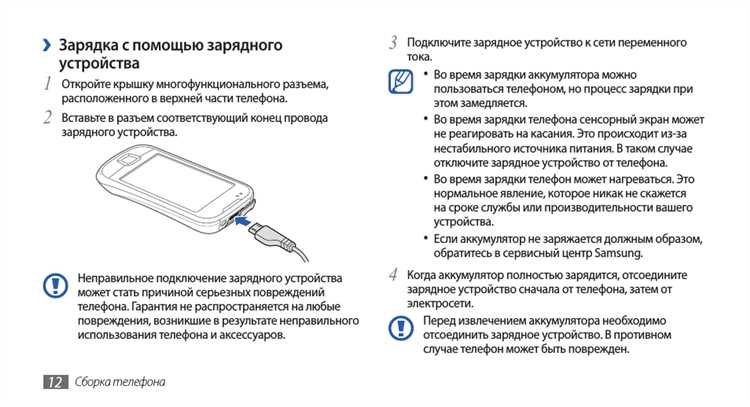 › Зарядка с помощью зарядного устройства

1 Откройте крышку многофункционального разъема, расположенного в верхней части телефона.

2 Вставьте в разъем соответствующий конец провода зарядного устройства.

Неправильное подключение зарядного устройства может стать причиной серьезных повреждений телефона. Гарантия не распространяется на любые повреждения, возникшие в результате неправильного использования телефона и аксессуаров.

3 Подключите зарядное устройство к сети переменного тока.

• Во время зарядки аккумулятора можно пользоваться телефоном, но процесс зарядки при этом замедляется.

• Во время зарядки телефона сенсорный экран может не реагировать на касания. Это происходит из-за нестабильного источника питания. В таком случае отключите зарядное устройство от телефона.

• Во время зарядки телефон может нагреваться. Это нормальное явление, которое никак не скажется на сроке службы или производительности вашего устройства.

• Если аккумулятор не заряжается должным образом, обратитесь в сервисный центр Samsung.

4 Когда аккумулятор полностью зарядится, отсоедините зарядное устройство сначала от телефона, затем от электросети.

Перед извлечением аккумулятора необходимо отсоединить зарядное устройство. В противном случае телефон может быть поврежден.

12 Сборка телефона