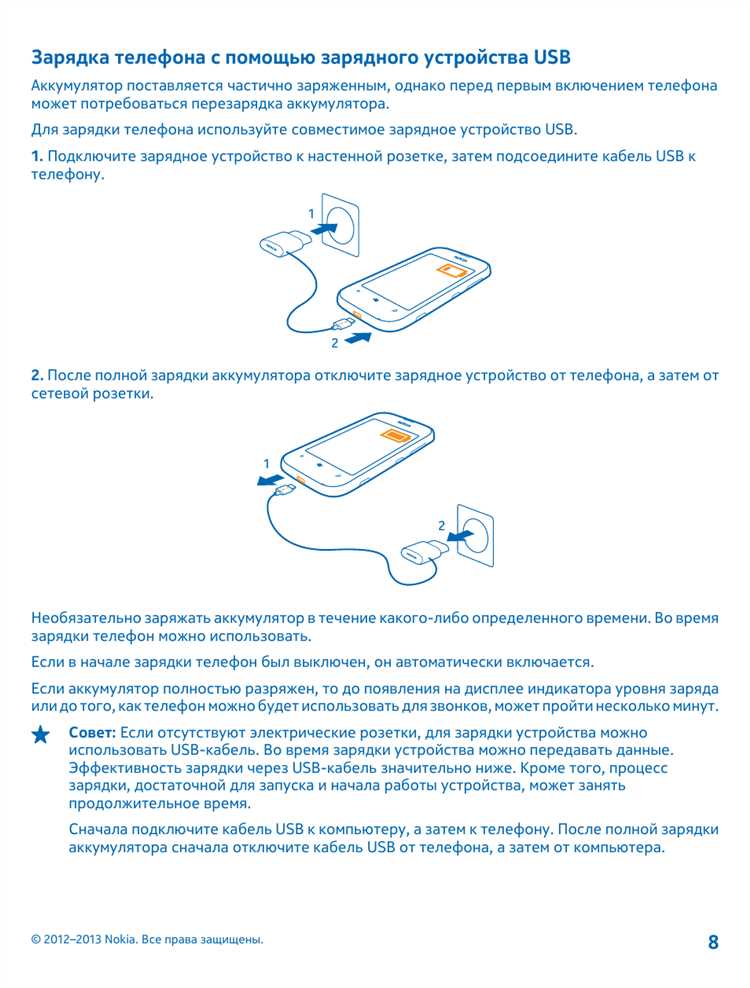 Зарядка телефона с помощью зарядного устройства USB

Аккумулятор поставляется частично заряженным, однако перед первым включением телефона может потребоваться перезарядка аккумулятора.

Для зарядки телефона используйте совместимое зарядное устройство USB.

1. Подключите зарядное устройство к настенной розетке, затем подсоедините кабель USB к телефону.

1

2

2. После полной зарядки аккумулятора отключите зарядное устройство от телефона, а затем от сетевой розетки.

1

2

Необязательно заряжать аккумулятор в течение какого-либо определенного времени. Во время зарядки телефон можно использовать.

Если в начале зарядки телефон был выключен, он автоматически включается.

Если аккумулятор полностью разряжен, то до появления на дисплее индикатора уровня заряда или до того, как телефон можно будет использовать для звонков, может пройти несколько минут.

Совет: Если отсутствуют электрические розетки, для зарядки устройства можно использовать USB-кабель. Во время зарядки устройства можно передавать данные. Эффективность зарядки через USB-кабель значительно ниже. Кроме того, процесс зарядки, достаточной для запуска и начала работы устройства, может занять продолжительное время.

Сначала подключите кабель USB к компьютеру, а затем к телефону. После полной зарядки аккумулятора сначала отключите кабель USB от телефона, а затем от компьютера.

© 2012–2013 Nokia. Все права защищены.

8