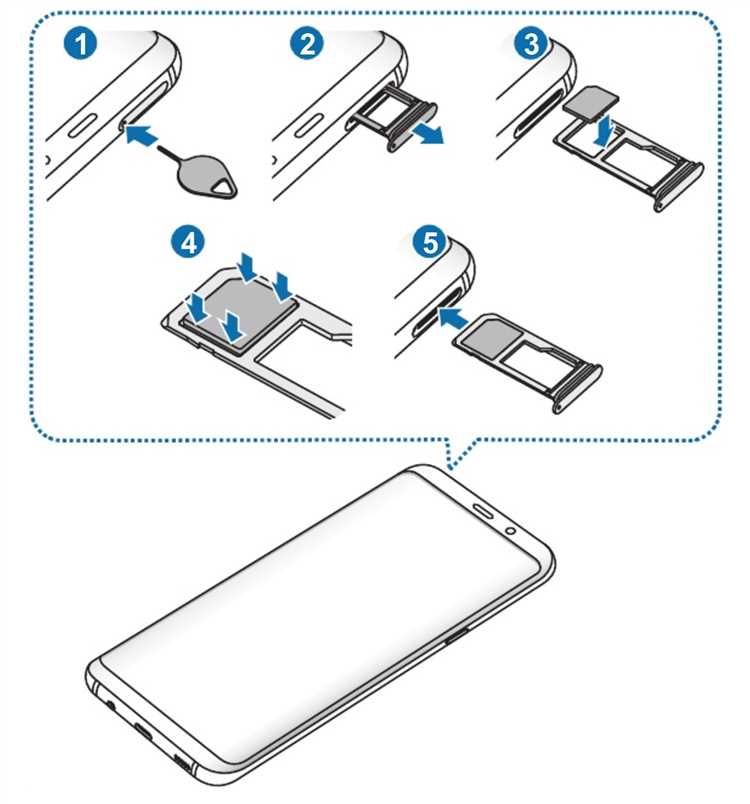 1
2
3
4
5