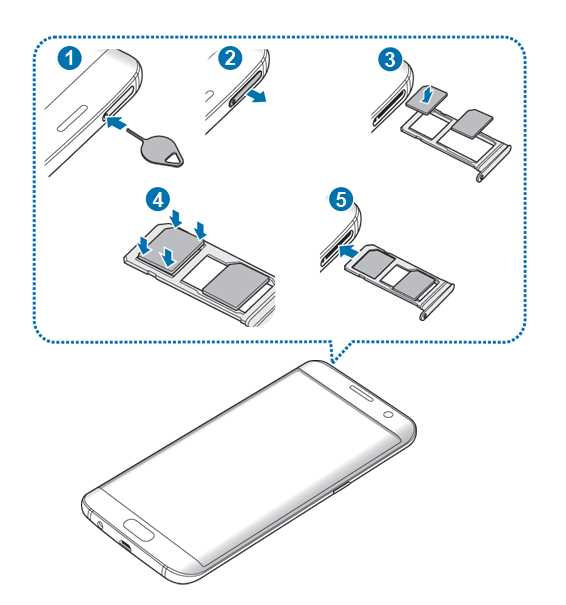 1
2
3
4
5