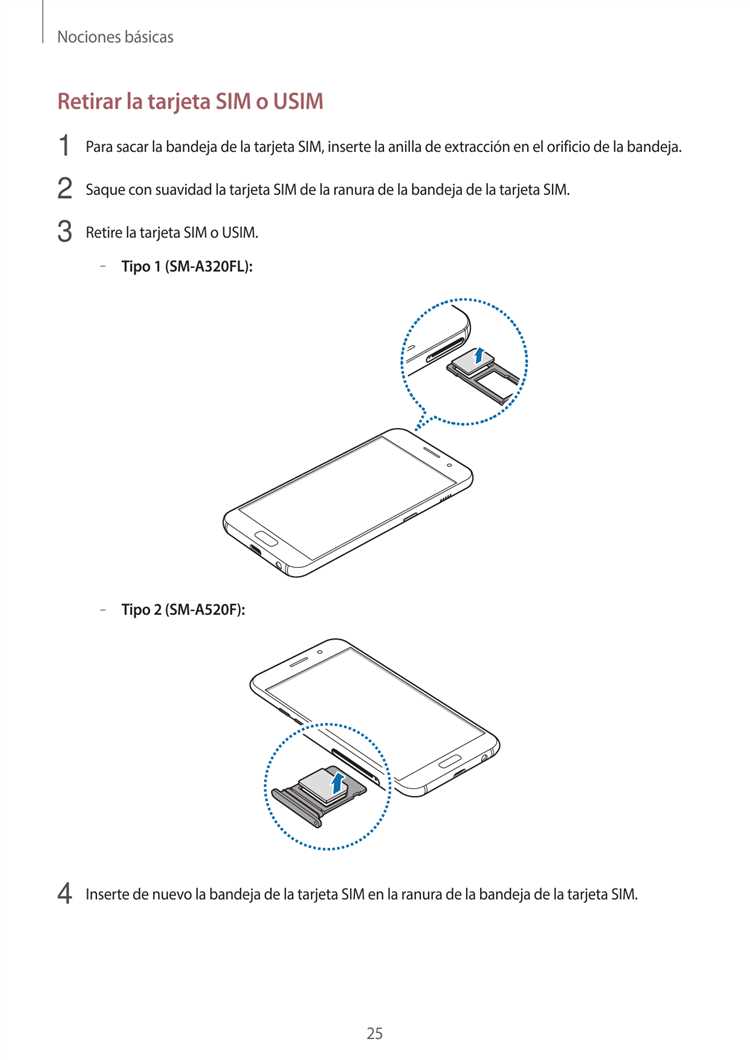 Nociones básicas

Retirar la tarjeta SIM o USIM

1 Para sacar la bandeja de la tarjeta SIM, inserte la anilla de extracción en el orificio de la bandeja.

2 Saque con suavidad la tarjeta SIM de la ranura de la bandeja de la tarjeta SIM.

3 Retire la tarjeta SIM o USIM.

– Tipo 1 (SM-A320FL):

– Tipo 2 (SM-A520F):

4 Inserte de nuevo la bandeja de la tarjeta SIM en la ranura de la bandeja de la tarjeta SIM.

25