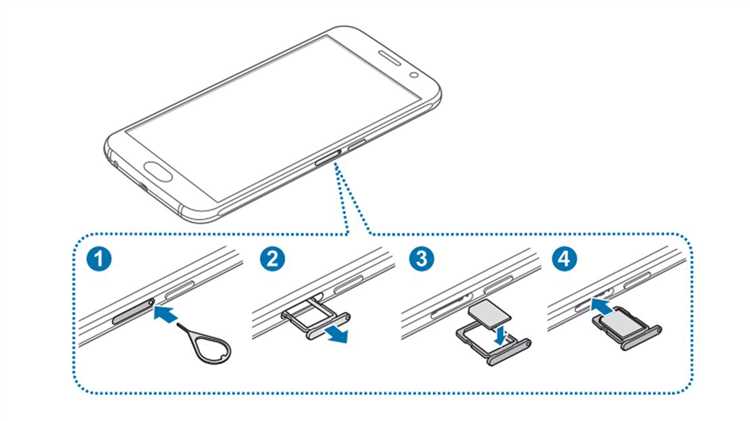 1
2
3
4