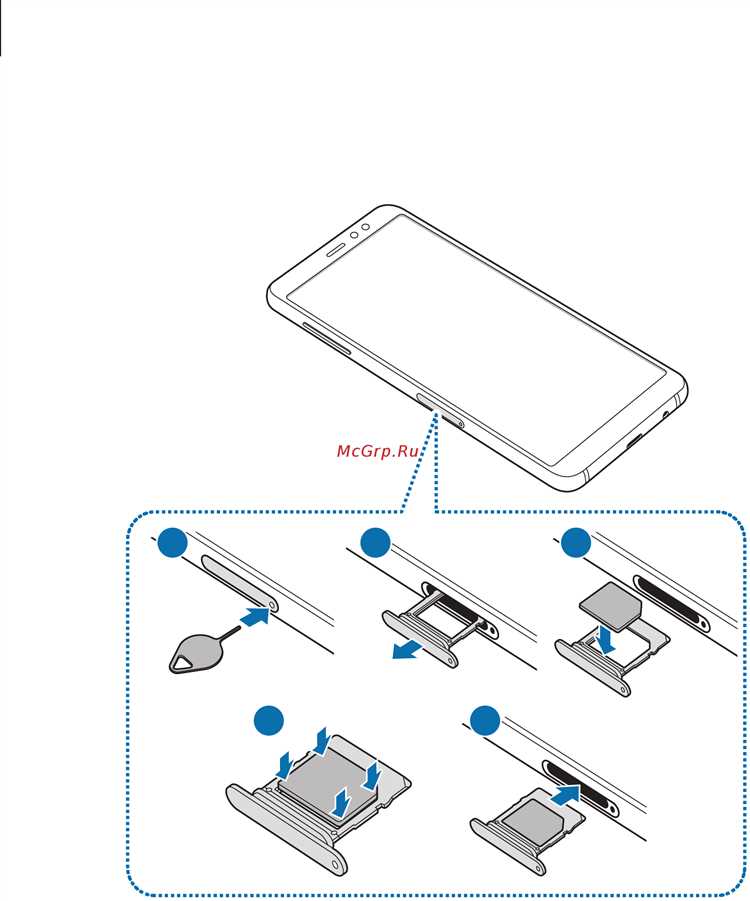 McGrp.Ru