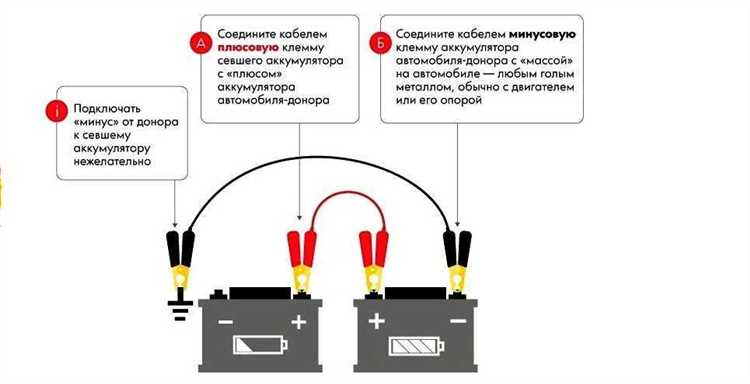 i Подключать «минус» от донора к севшему аккумулятору нежелательно

А Соедините кабелем плюсовую клемму севшего аккумулятора с «плюсом» аккумулятора автомобиля-донора

Б Соедините кабелем минусовую клемму аккумулятора автомобиля-донора с «массой» на автомобиле — любым голым металлом, обычно с двигателем или его опорой

−
+
+
−