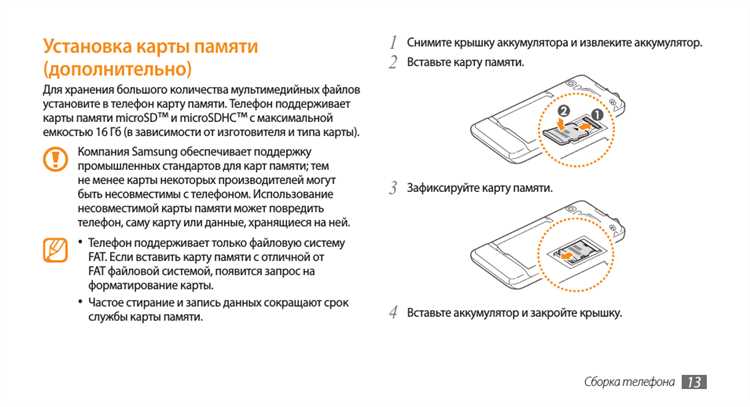 Установка карты памяти (дополнительно)

Для хранения большого количества мультимедийных файлов установите в телефон карту памяти. Телефон поддерживает карты памяти microSD™ и microSDHC™ с максимальной емкостью 16 Гб (в зависимости от изготовителя и типа карты).

Компания Samsung обеспечивает поддержку промышленных стандартов для карт памяти; тем не менее карты некоторых производителей могут быть несовместимы с телефоном. Использование несовместимой карты памяти может повредить телефон, саму карту или данные, хранящиеся на ней.

• Телефон поддерживает только файловую систему FAT. Если вставить карту памяти с отличной от FAT файловой системой, появится запрос на форматирование карты.
• Частое стирание и запись данных сокращают срок службы карты памяти.

1 Снимите крышку аккумулятора и извлеките аккумулятор.
2 Вставьте карту памяти.

2 1

3 Зафиксируйте карту памяти.

4 Вставьте аккумулятор и закройте крышку.

Сборка телефона 13