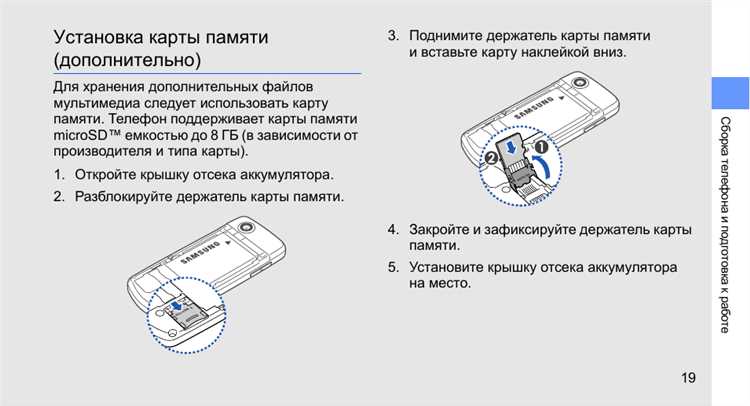 Установка карты памяти (дополнительно)

Для хранения дополнительных файлов мультимедиа следует использовать карту памяти. Телефон поддерживает карты памяти microSD™ емкостью до 8 ГБ (в зависимости от производителя и типа карты).

1. Откройте крышку отсека аккумулятора.

2. Разблокируйте держатель карты памяти.

SAMSUNG

3. Поднимите держатель карты памяти и вставьте карту наклейкой вниз.

SAMSUNG

2

1

4. Закройте и зафиксируйте держатель карты памяти.

5. Установите крышку отсека аккумулятора на место.

Сборка телефона и подготовка к работе

19