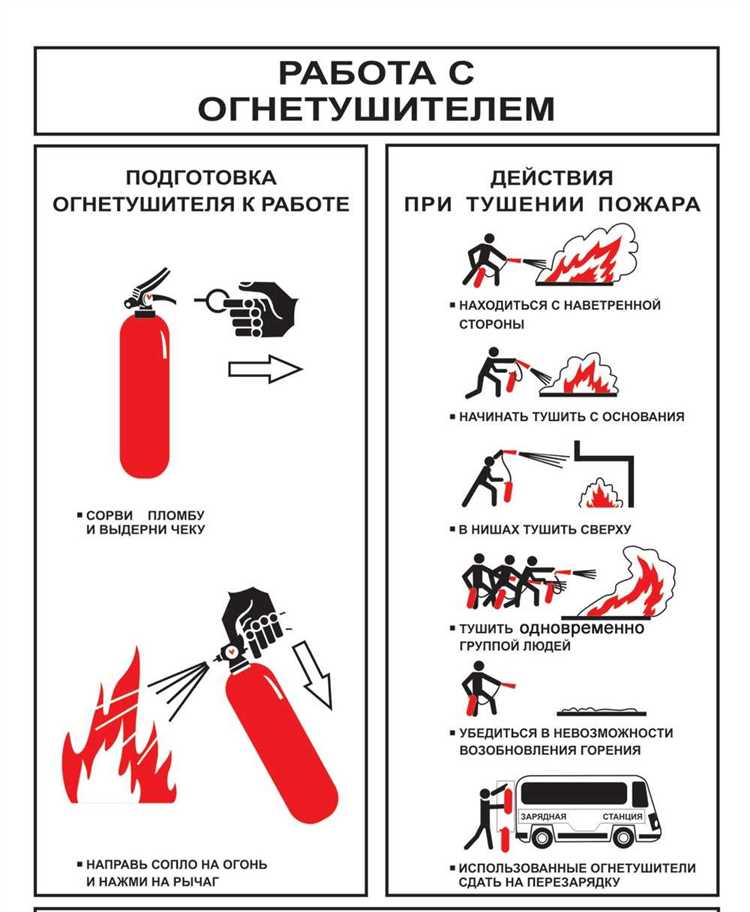 РАБОТА С ОГНЕТУШИТЕЛЕМ

ПОДГОТОВКА ОГНЕТУШИТЕЛЯ К РАБОТЕ

▪ СОРВИ ПЛОМБУ И ВЫДЕРНИ ЧЕКУ

▪ НАПРАВЬ СОПЛО НА ОГОНЬ И НАЖМИ НА РЫЧАГ

ДЕЙСТВИЯ ПРИ ТУШЕНИИ ПОЖАРА

▪ НАХОДИТЬСЯ С НАВЕТРЕННОЙ СТОРОНЫ

▪ НАЧИНАТЬ ТУШИТЬ С ОСНОВАНИЯ

▪ В НИШАХ ТУШИТЬ СВЕРХУ

▪ ТУШИТЬ ОДНОВРЕМЕННО ГРУППОЙ ЛЮДЕЙ

▪ УБЕДИТЬСЯ В НЕВОЗМОЖНОСТИ ВОЗОБНОВЛЕНИЯ ГОРЕНИЯ

ЗАРЯДНАЯ СТАНЦИЯ

▪ ИСПОЛЬЗОВАННЫЕ ОГНЕТУШИТЕЛИ СДАТЬ НА ПЕРЕЗАРЯДКУ