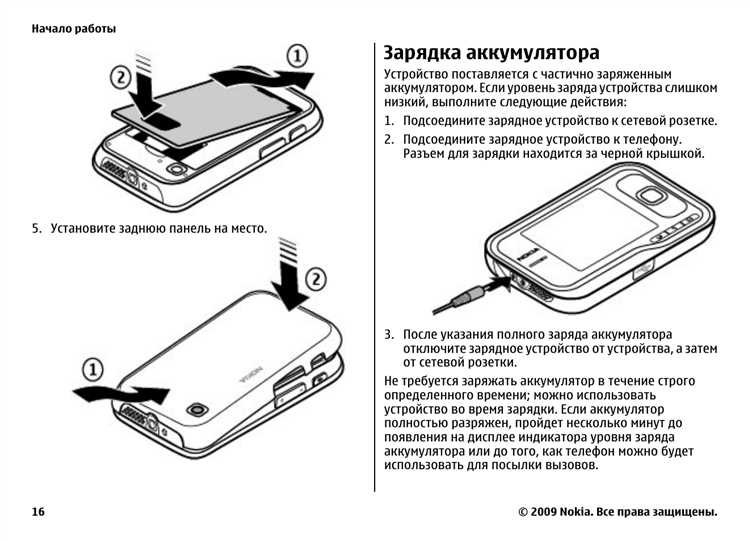 Начало работы

②

①

5. Установите заднюю панель на место.

②

①

NOKIA

Зарядка аккумулятора

Устройство поставляется с частично заряженным аккумулятором. Если уровень заряда устройства слишком низкий, выполните следующие действия:

1. Подсоедините зарядное устройство к сетевой розетке.

2. Подсоедините зарядное устройство к телефону. Разъем для зарядки находится за черной крышкой.

NOKIA

3. После указания полного заряда аккумулятора отключите зарядное устройство от устройства, а затем от сетевой розетки.

Не требуется заряжать аккумулятор в течение строго определенного времени; можно использовать устройство во время зарядки. Если аккумулятор полностью разряжен, пройдет несколько минут до появления на дисплее индикатора уровня заряда аккумулятора или до того, как телефон можно будет использовать для посылки вызовов.

16

© 2009 Nokia. Все права защищены.